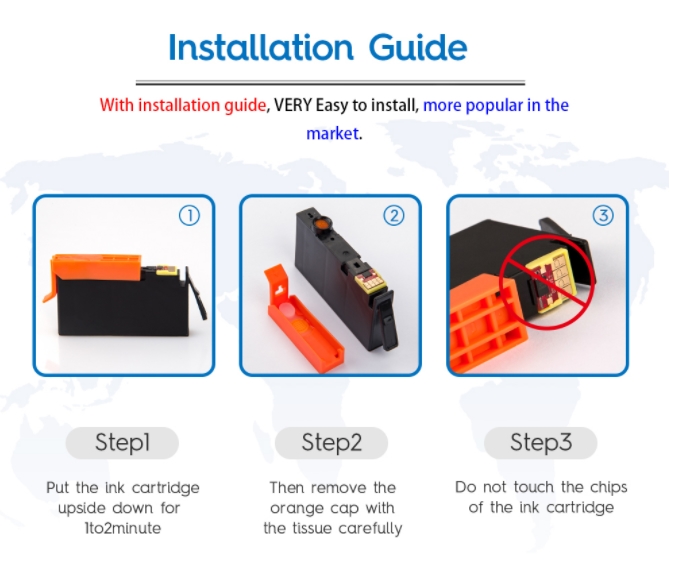 Installation Guide

With installation guide, VERY Easy to install, more popular in the market.

①

②

③

Step1

Put the ink cartridge upside down for 1to2minute

Step2

Then remove the orange cap with the tissue carefully

Step3

Do not touch the chips of the ink cartridge