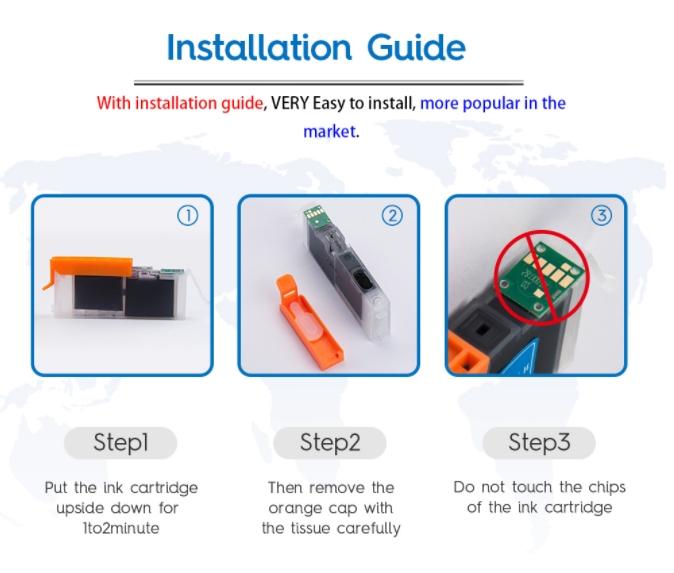 Installation Guide

With installation guide, VERY Easy to install, more popular in the market.

①

②

③

Step1

Put the ink cartridge upside down for 1to2minute

Step2

Then remove the orange cap with the tissue carefully

Step3

Do not touch the chips of the ink cartridge