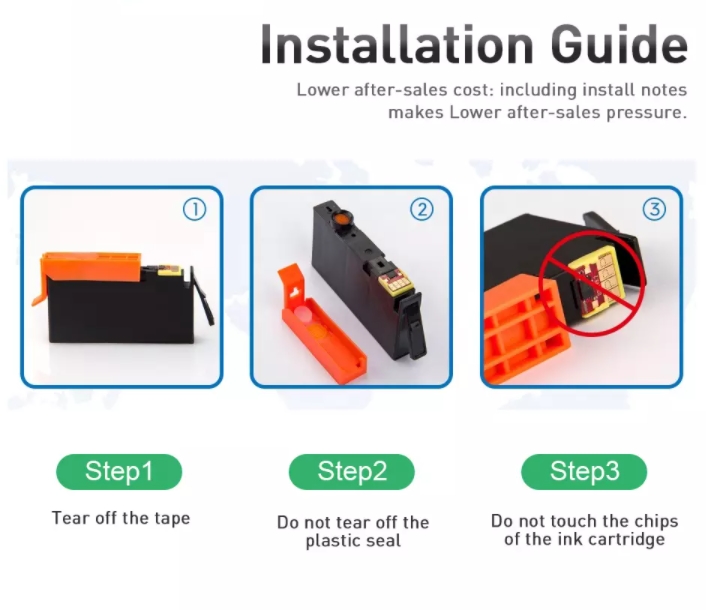 Installation Guide

Lower after-sales cost: including install notes makes Lower after-sales pressure.

①

②

③

Step1

Tear off the tape

Step2

Do not tear off the plastic seal

Step3

Do not touch the chips of the ink cartridge